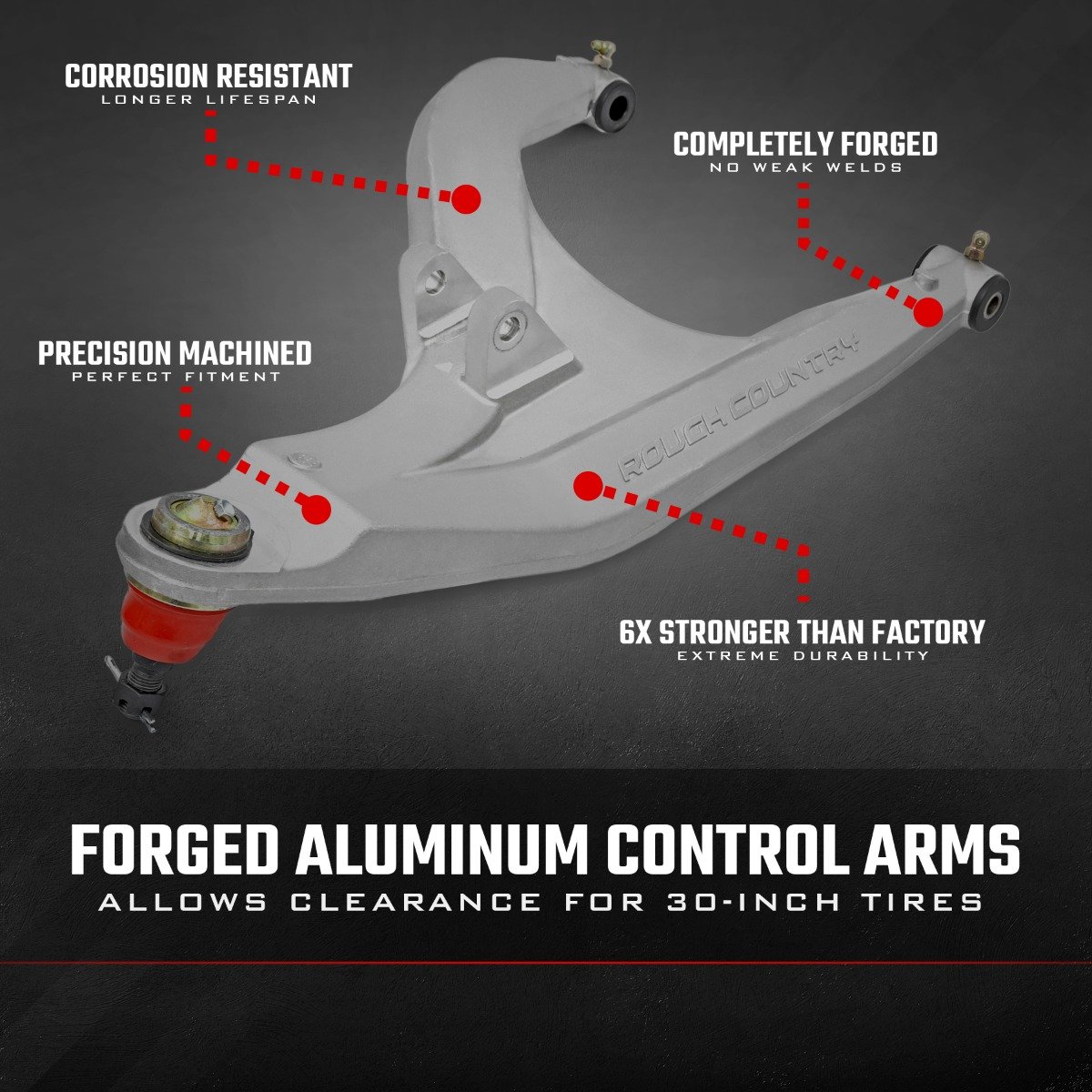 CORROSION RESISTANT
LONGER LIFESPAN

COMPLETELY FORGED
NO WEAK WELDS

PRECISION MACHINED
PERFECT FITMENT

ROUGH COUNTRY

6X STRONGER THAN FACTORY
EXTREME DURABILITY

FORGED ALUMINUM CONTROL ARMS
ALLOWS CLEARANCE FOR 30-INCH TIRES